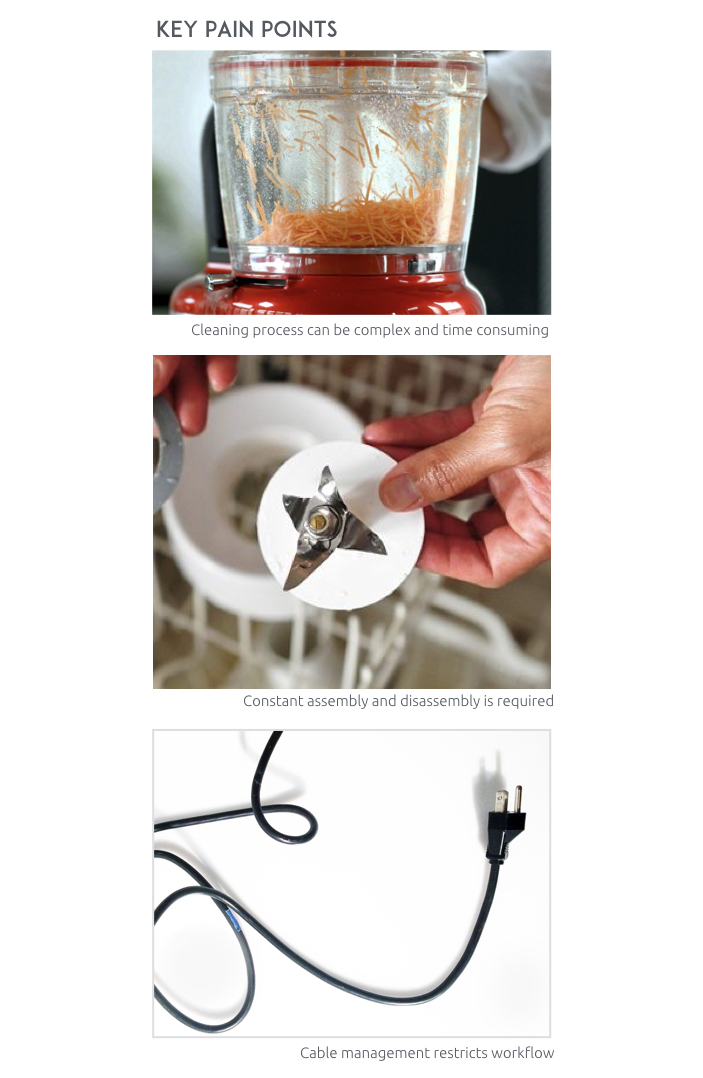 KEY PAIN POINTS

Cleaning process can be complex and time consuming

Constant assembly and disassembly is required

Cable management restricts workflow